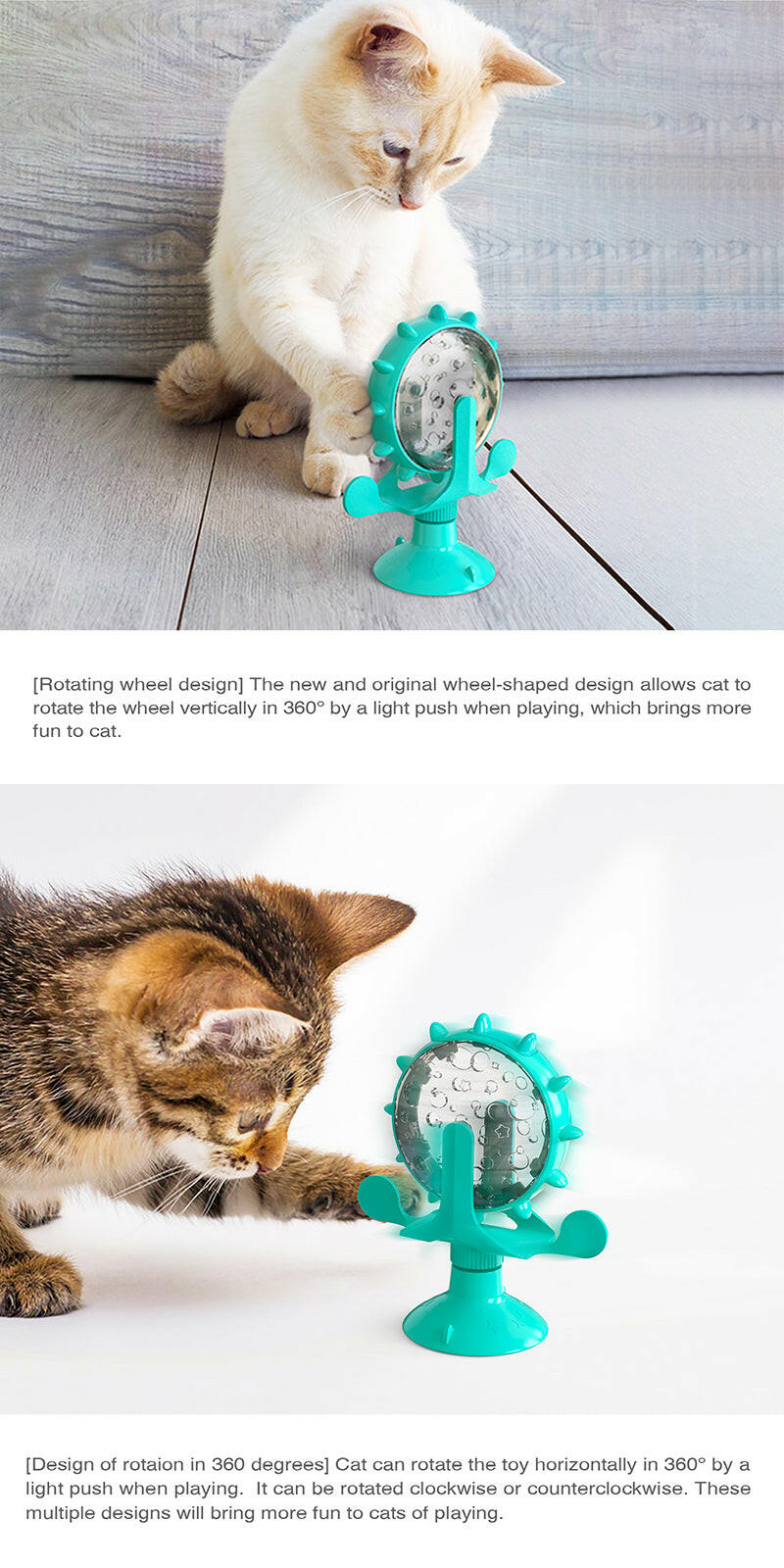 [Rotating wheel design] The new and original wheel-shaped design allows cat to rotate the wheel vertically in 360° by a light push when playing, which brings more fun to cat.

[Design of rotaion in 360 degrees] Cat can rotate the toy horizontally in 360° by a light push when playing. It can be rotated clockwise or counterclockwise. These multiple designs will bring more fun to cats of playing.