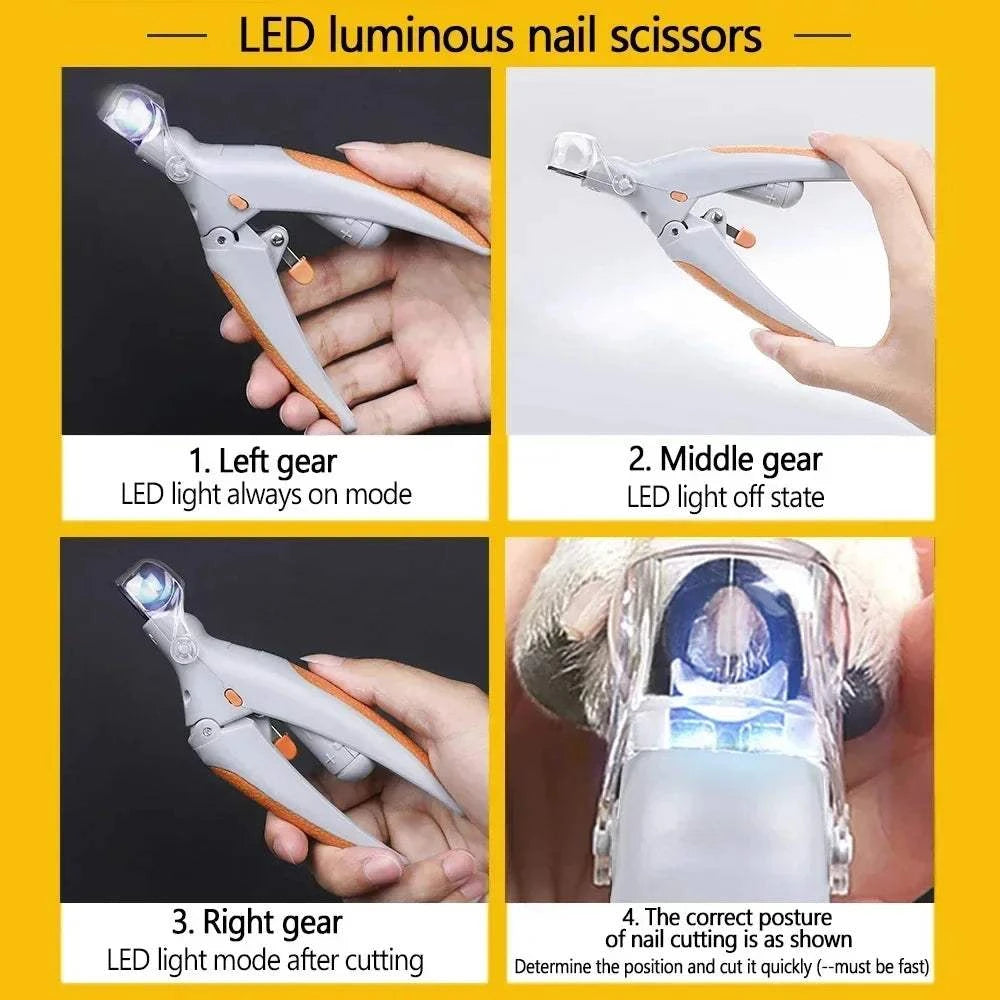 LED luminous nail scissors

1. Left gear
LED light always on mode

2. Middle gear
LED light off state

3. Right gear
LED light mode after cutting

4. The correct posture of nail cutting is as shown
Determine the position and cut it quickly (--must be fast)