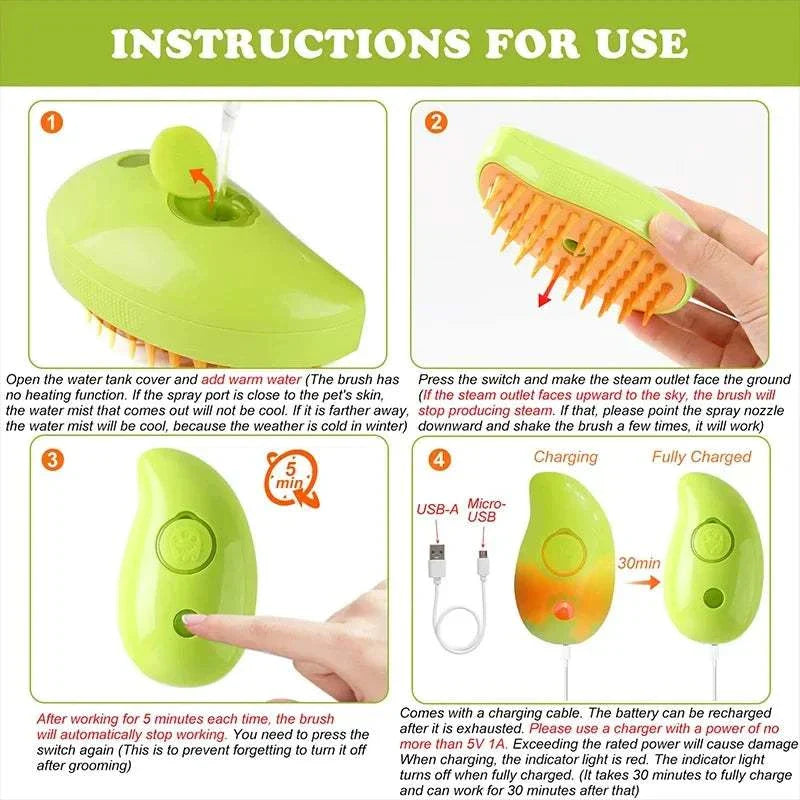 INSTRUCTIONS FOR USE

1

Open the water tank cover and add warm water (The brush has no heating function. If the spray port is close to the pet's skin, the water mist that comes out will not be cool. If it is farther away, the water mist will be cool, because the weather is cold in winter)

2

Press the switch and make the steam outlet face the ground (If the steam outlet faces upward to the sky, the brush will stop producing steam. If that, please point the spray nozzle downward and shake the brush a few times, it will work)

3

5 min

After working for 5 minutes each time, the brush will automatically stop working. You need to press the switch again (This is to prevent forgetting to turn it off after grooming)

4

Charging

Fully Charged

USB-A

Micro-USB

30min

Comes with a charging cable. The battery can be recharged after it is exhausted. Please use a charger with a power of no more than 5V 1A. Exceeding the rated power will cause damage When charging, the indicator light is red. The indicator light turns off when fully charged. (It takes 30 minutes to fully charge and can work for 30 minutes after that)