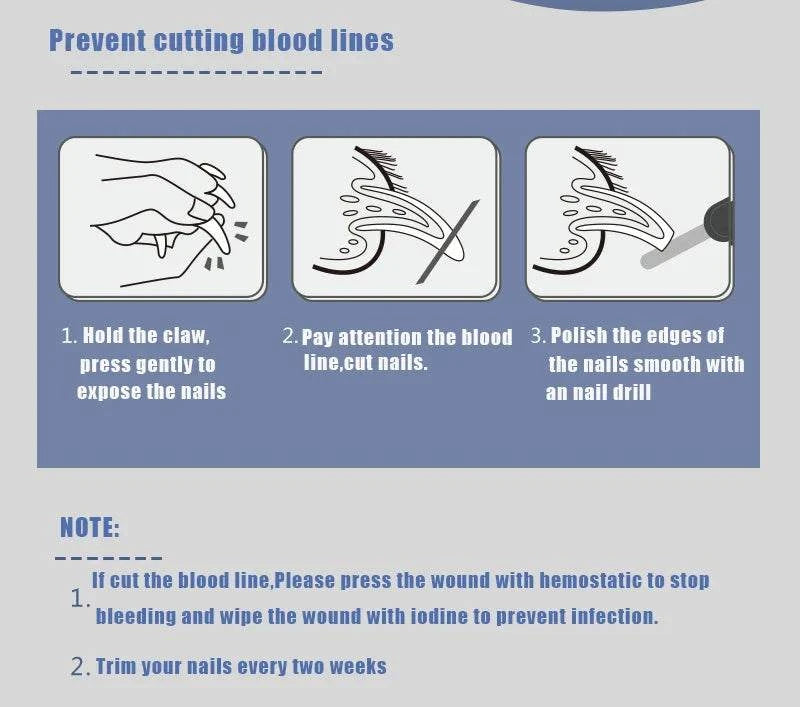 Prevent cutting blood lines

1. Hold the claw, press gently to expose the nails

2. Pay attention the blood line,cut nails.

3. Polish the edges of the nails smooth with an nail drill

NOTE:

1. If cut the blood line,Please press the wound with hemostatic to stop bleeding and wipe the wound with iodine to prevent infection.

2. Trim your nails every two weeks