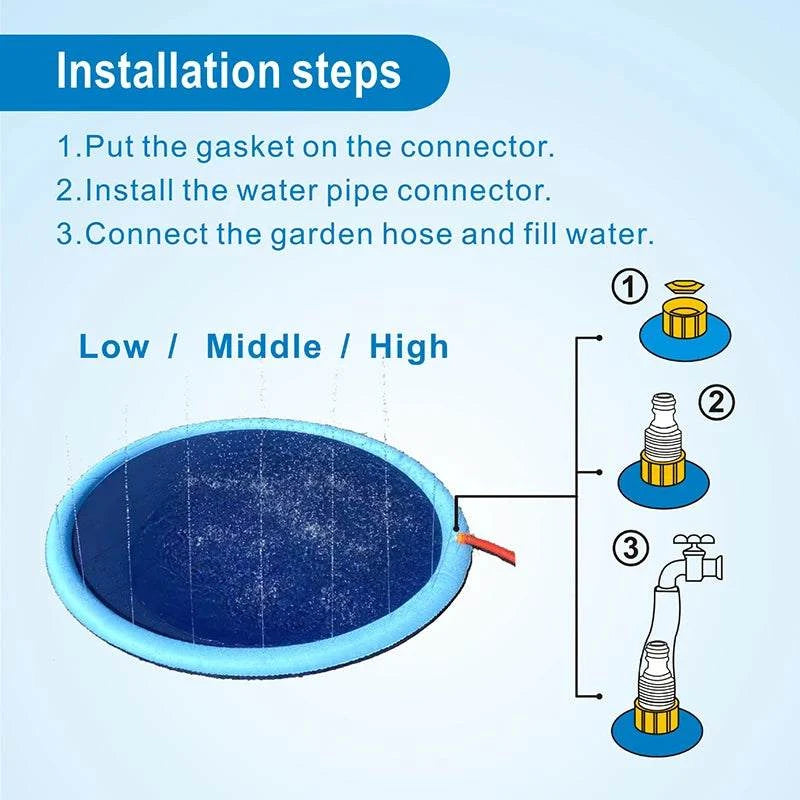 Installation steps

1.Put the gasket on the connector.
2.Install the water pipe connector.
3.Connect the garden hose and fill water.

Low / Middle / High

①

②

③