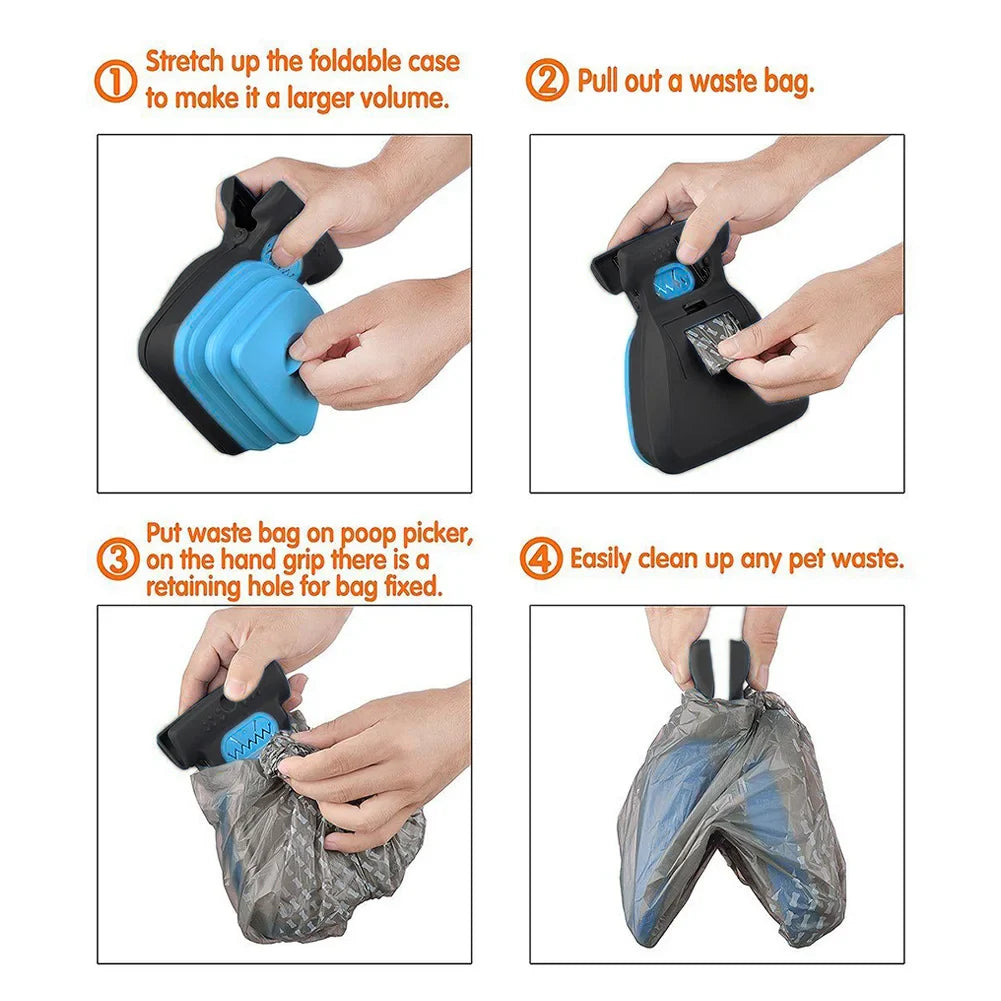 ① Stretch up the foldable case to make it a larger volume.

② Pull out a waste bag.

③ Put waste bag on poop picker, on the hand grip there is a retaining hole for bag fixed.

④ Easily clean up any pet waste.